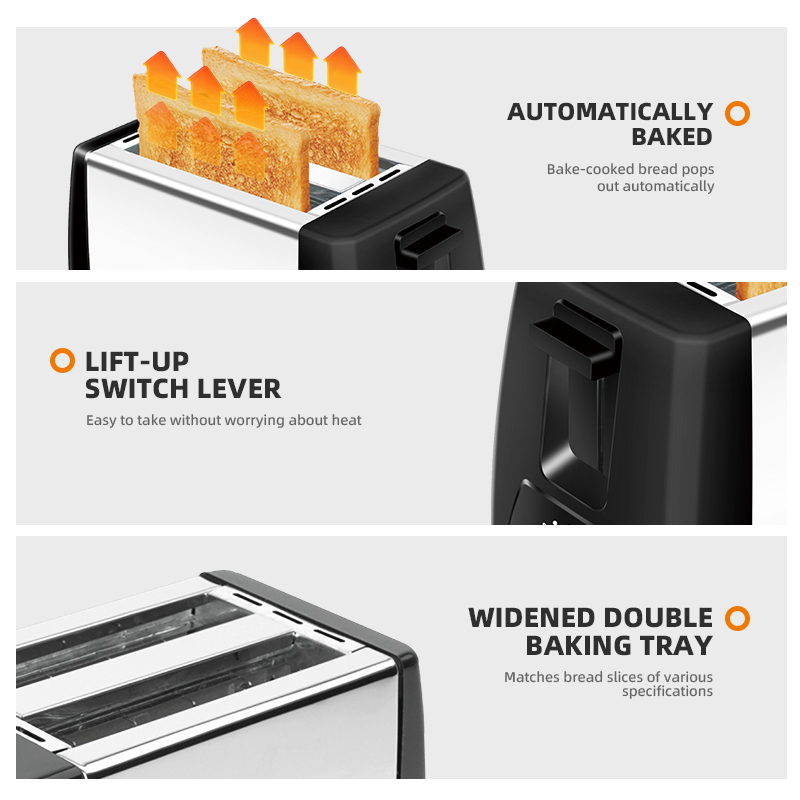 AUTOMATICALLY BAKED

Bake-cooked bread pops out automatically

LIFT-UP SWITCH LEVER

Easy to take without worrying about heat

WIDENED DOUBLE BAKING TRAY

Matches bread slices of various specifications